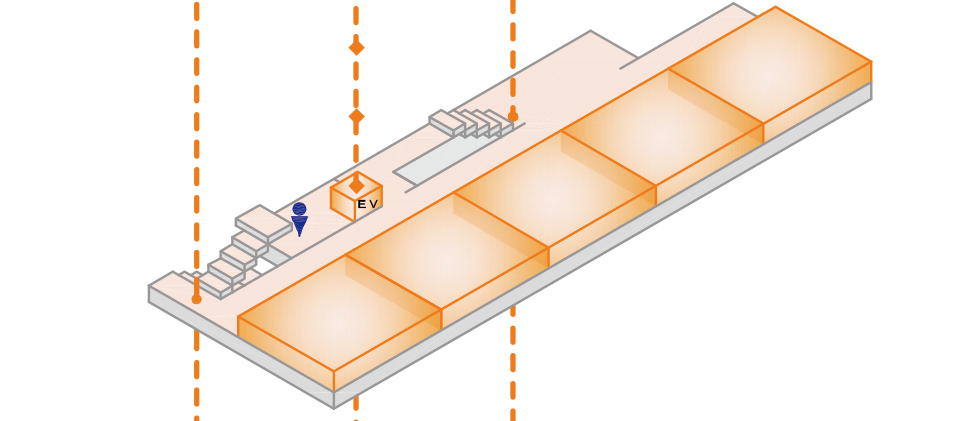 EV