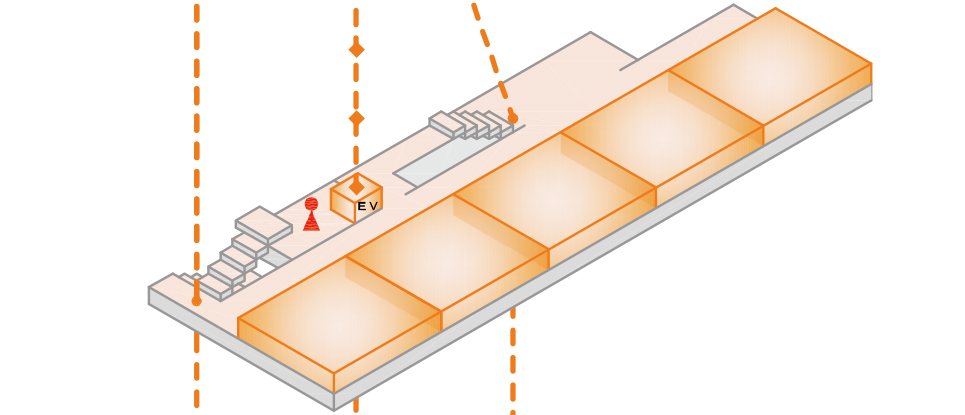 EV